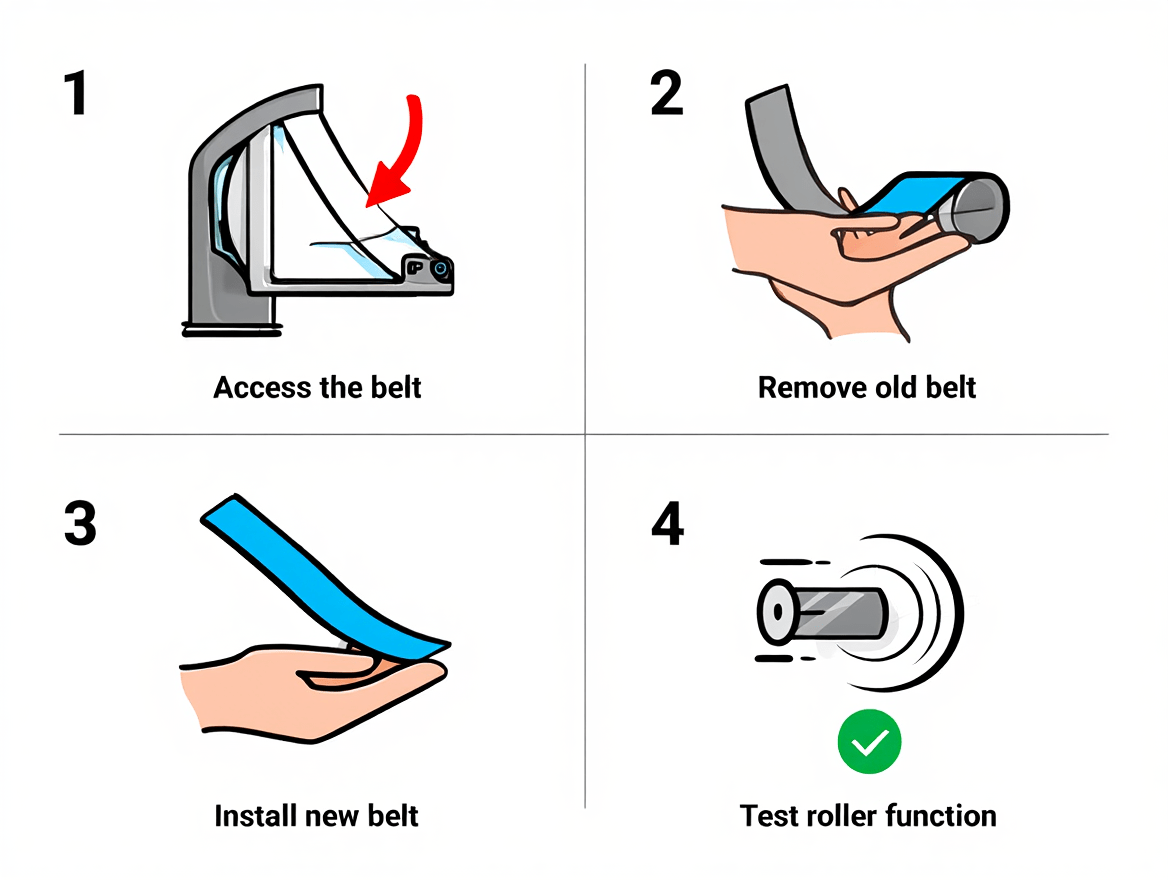 1

Access the belt

2

Remove old belt

3

Install new belt

4

Test roller function